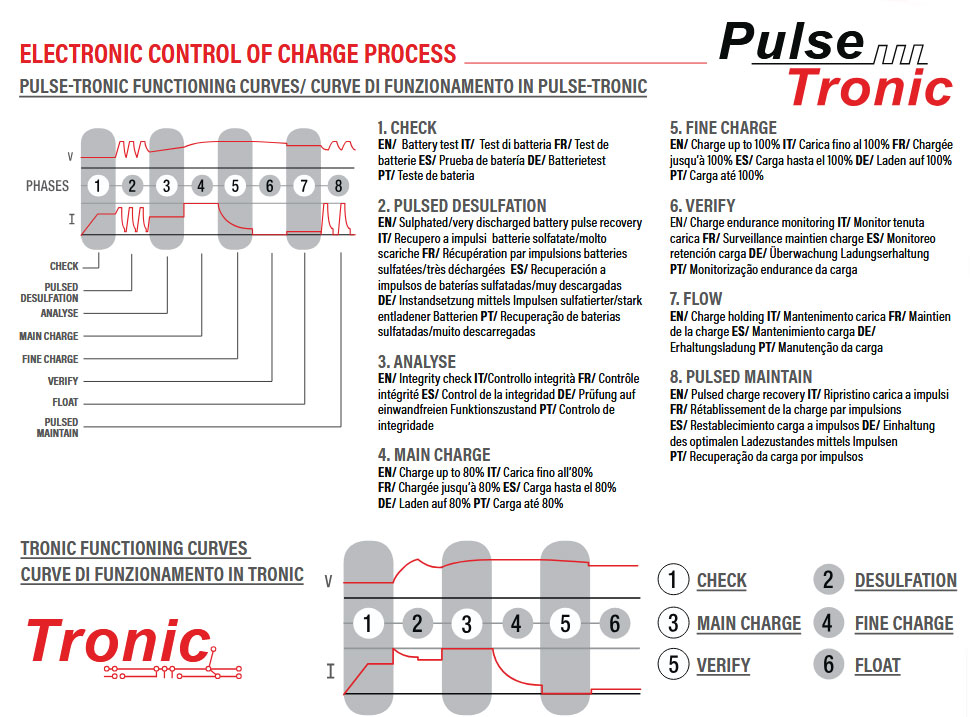 ELECTRONIC CONTROL OF CHARGE PROCESS

Pulse Tronic

PULSE-TRONIC FUNCTIONING CURVES/ CURVE DI FUNZIONAMENTO IN PULSE-TRONIC

V
PHASES 1 2 3 4 5 6 7 8
I

CHECK
PULSED DESULFATION
ANALYSE
MAIN CHARGE
FINE CHARGE
VERIFY
FLOAT
PULSED MAINTAIN

1. CHECK
EN/ Battery test IT/ Test di batteria FR/ Test de batterie ES/ Prueba de batería DE/ Batterietest PT/ Teste de bateria

2. PULSED DESULFATION
EN/ Sulphated/very discharged battery pulse recovery IT/ Recupero a impulsi batterie solfatate/molto scariche FR/ Récupération par impulsions batteries sulfatées/très déchargées ES/ Recuperación a impulsos de baterías sulfatadas/muy descargadas DE/ Instandsetzung mittels Impulsen sulfatierter/stark entladener Batterien PT/ Recuperação de baterias sulfatadas/muito descarregadas

3. ANALYSE
EN/ Integrity check IT/Controllo integrità FR/ Contrôle intégrité ES/ Control de la integridad DE/ Prüfung auf einwandfreien Funktionszustand PT/ Controlo de integridade

4. MAIN CHARGE
EN/ Charge up to 80% IT/ Carica fino all'80% FR/ Chargée jusqu'à 80% ES/ Carga hasta el 80% DE/ Laden auf 80% PT/ Carga até 80%

5. FINE CHARGE
EN/ Charge up to 100% IT/ Carica fino al 100% FR/ Chargée jusqu'à 100% ES/ Carga hasta el 100% DE/ Laden auf 100% PT/ Carga até 100%

6. VERIFY
EN/ Charge endurance monitoring IT/ Monitor tenuta carica FR/ Surveillance maintien charge ES/ Monitoreo retención carga DE/ Überwachung Ladungserhaltung PT/ Monitorização endurance da carga

7. FLOW
EN/ Charge holding IT/ Mantenimento carica FR/ Maintien de la charge ES/ Mantenimiento carga DE/ Erhaltungsladung PT/ Manutenção da carga

8. PULSED MAINTAIN
EN/ Pulsed charge recovery IT/ Ripristino carica a impulsi FR/ Rétablissement de la charge par impulsions ES/ Restablecimiento carga a impulsos DE/ Einhaltung des optimalen Ladezustandes mittels Impulsen PT/ Recuperação da carga por impulsos

TRONIC FUNCTIONING CURVES
CURVE DI FUNZIONAMENTO IN TRONIC

Tronic

V
1 2 3 4 5 6
I

1 CHECK
2 DESULFATION
3 MAIN CHARGE
4 FINE CHARGE
5 VERIFY
6 FLOAT