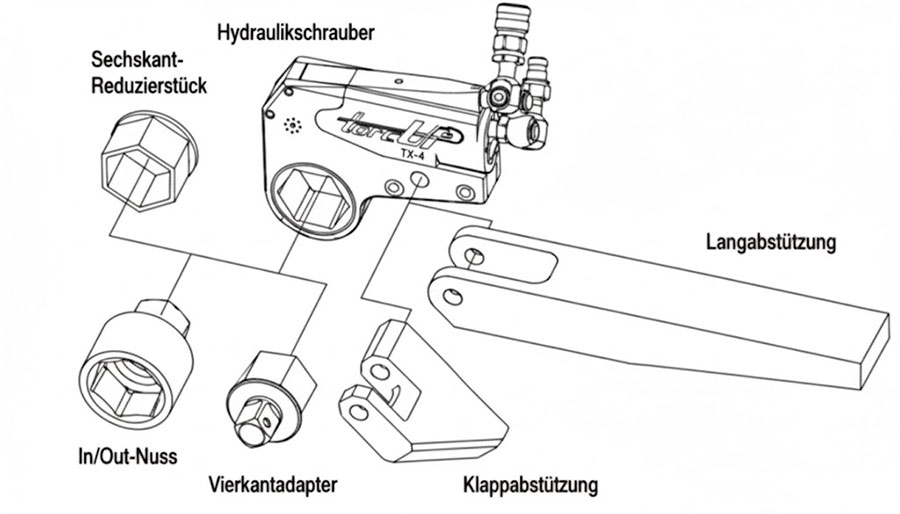 Hydraulikschrauber

Sechskant-Reduzierstück

torcup

TX-4

Langabstützung

In/Out-Nuss

Vierkantadapter

Klappabstützung